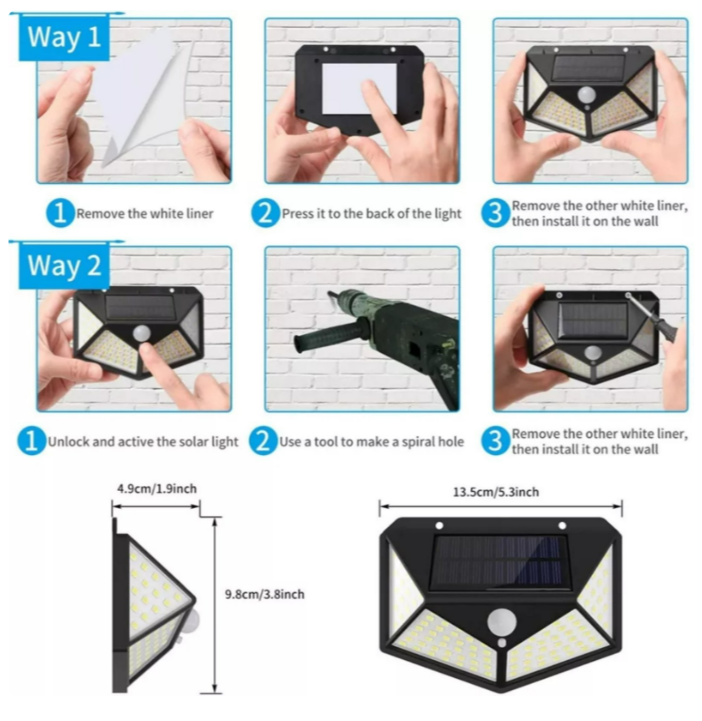 Way 1

1 Remove the white liner

2 Press it to the back of the light

3 Remove the other white liner, then install it on the wall

Way 2

1 Unlock and active the solar light

2 Use a tool to make a spiral hole

3 Remove the other white liner, then install it on the wall

4.9cm/1.9inch

9.8cm/3.8inch

13.5cm/5.3inch