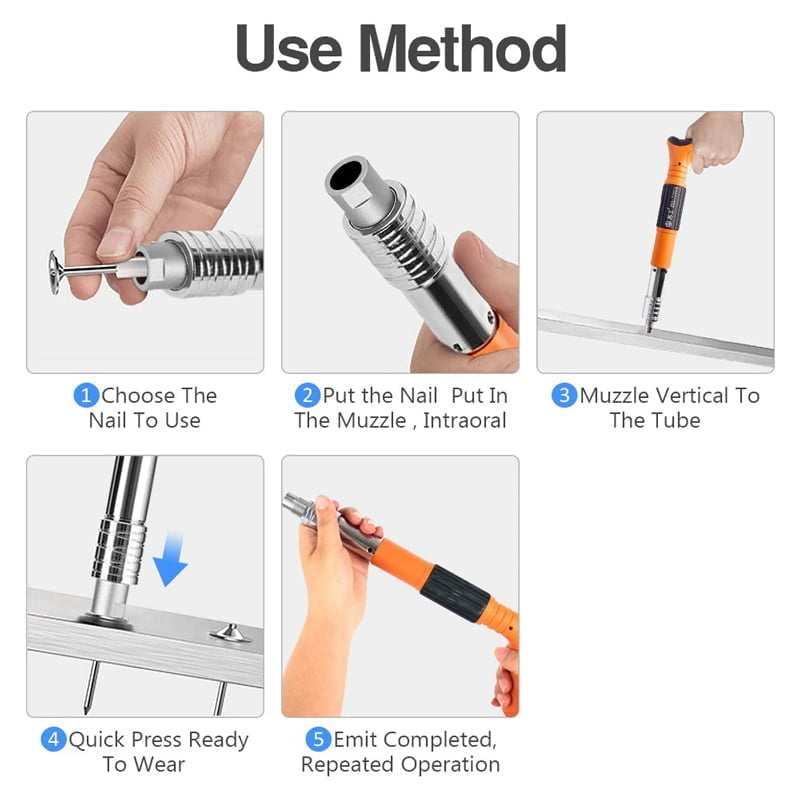 Use Method

1 Choose The Nail To Use

2 Put the Nail Put In The Muzzle , Intraoral

3 Muzzle Vertical To The Tube

4 Quick Press Ready To Wear

5 Emit Completed, Repeated Operation